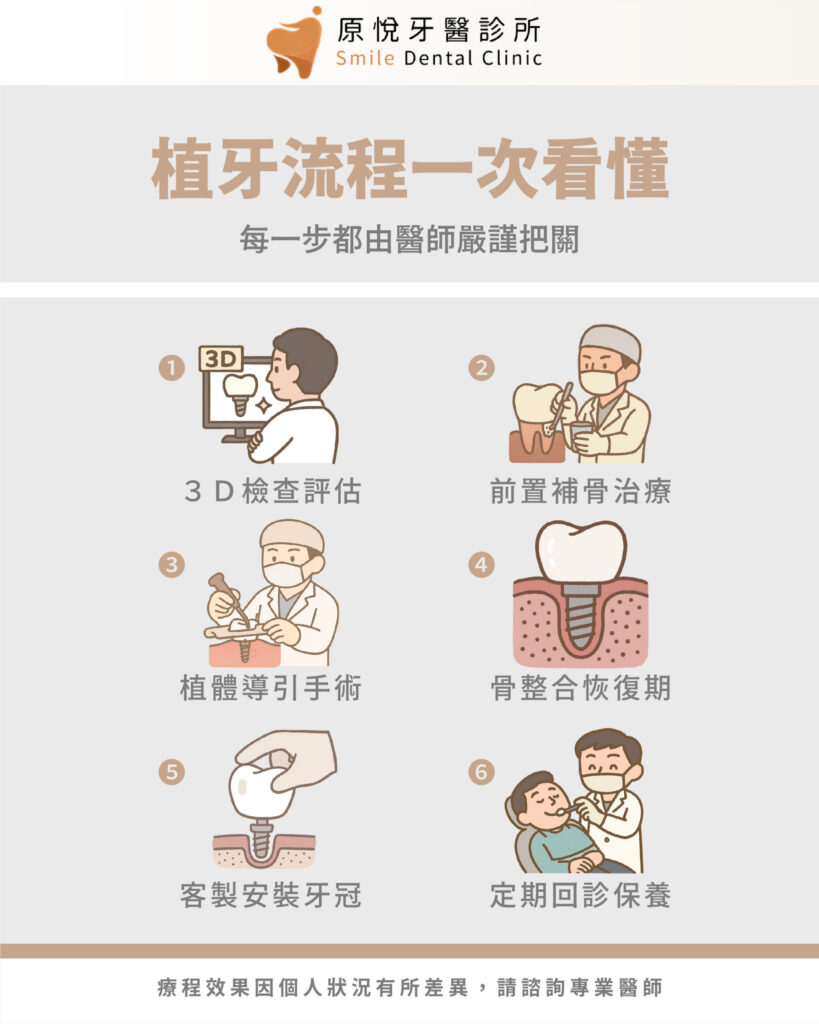 原悅牙醫診所
Smile Dental Clinic

植牙流程一次看懂

每一步都由醫師嚴謹把關

1
3D
３Ｄ檢查評估

2
前置補骨治療

3
植體導引手術

4
骨整合恢復期

5
客製安裝牙冠

6
定期回診保養

療程效果因個人狀況有所差異，請諮詢專業醫師